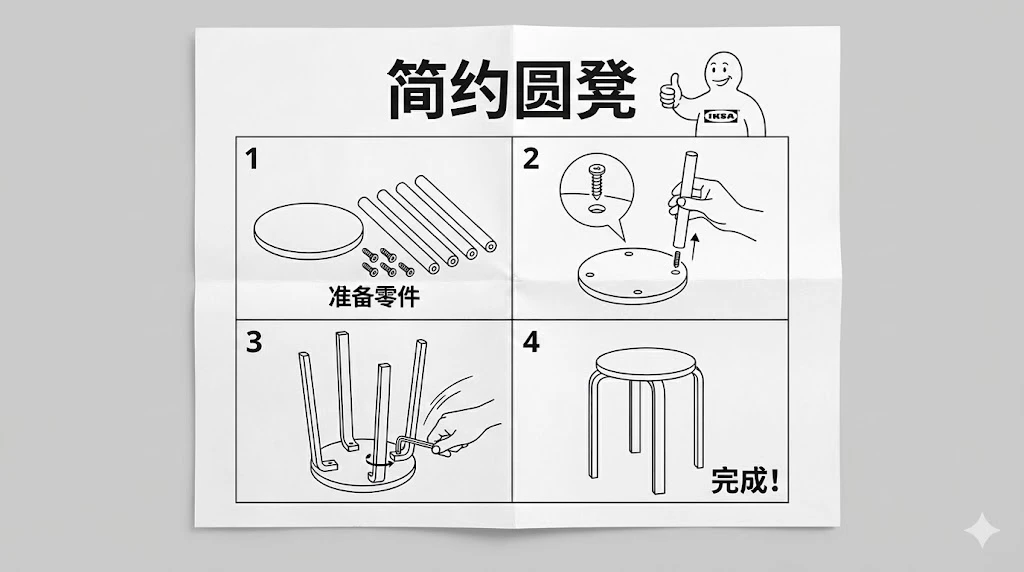 简约圆凳

IKSA

1

准备零件

2

3

4

完成!